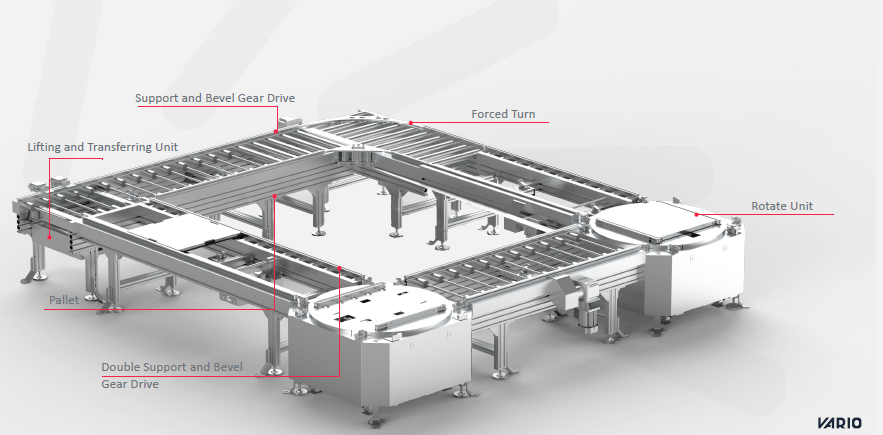 Support and Bevel Gear Drive

Forced Turn

Lifting and Transferring Unit

Rotate Unit

Pallet

Double Support and Bevel Gear Drive

VARIO